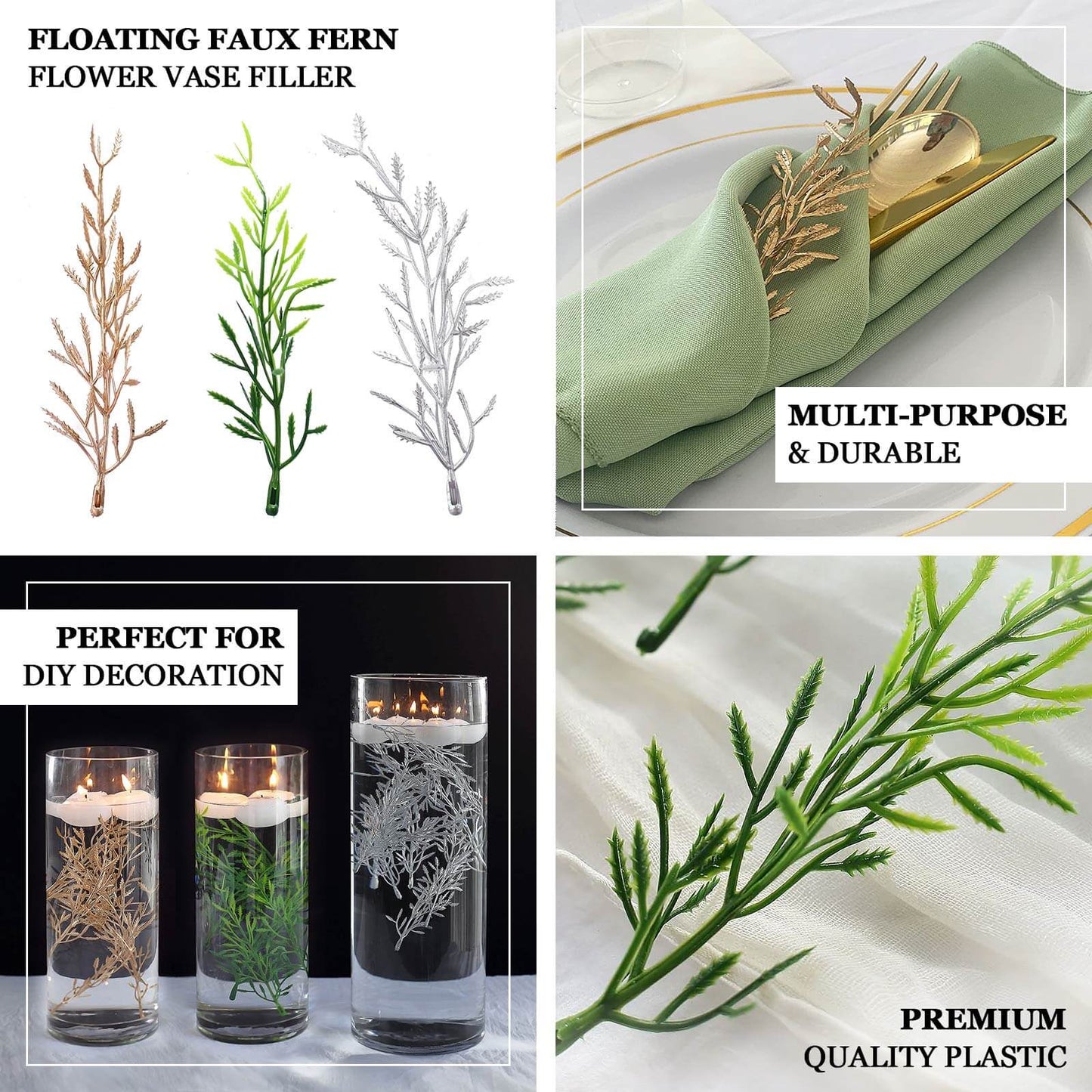 FLOATING FAUX FERN
FLOWER VASE FILLER

MULTI-PURPOSE
& DURABLE

PERFECT FOR
DIY DECORATION

PREMIUM
QUALITY PLASTIC