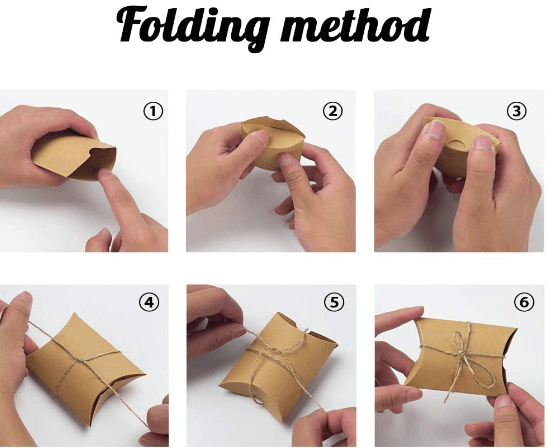 Folding method

①

②

③

④

⑤

⑥