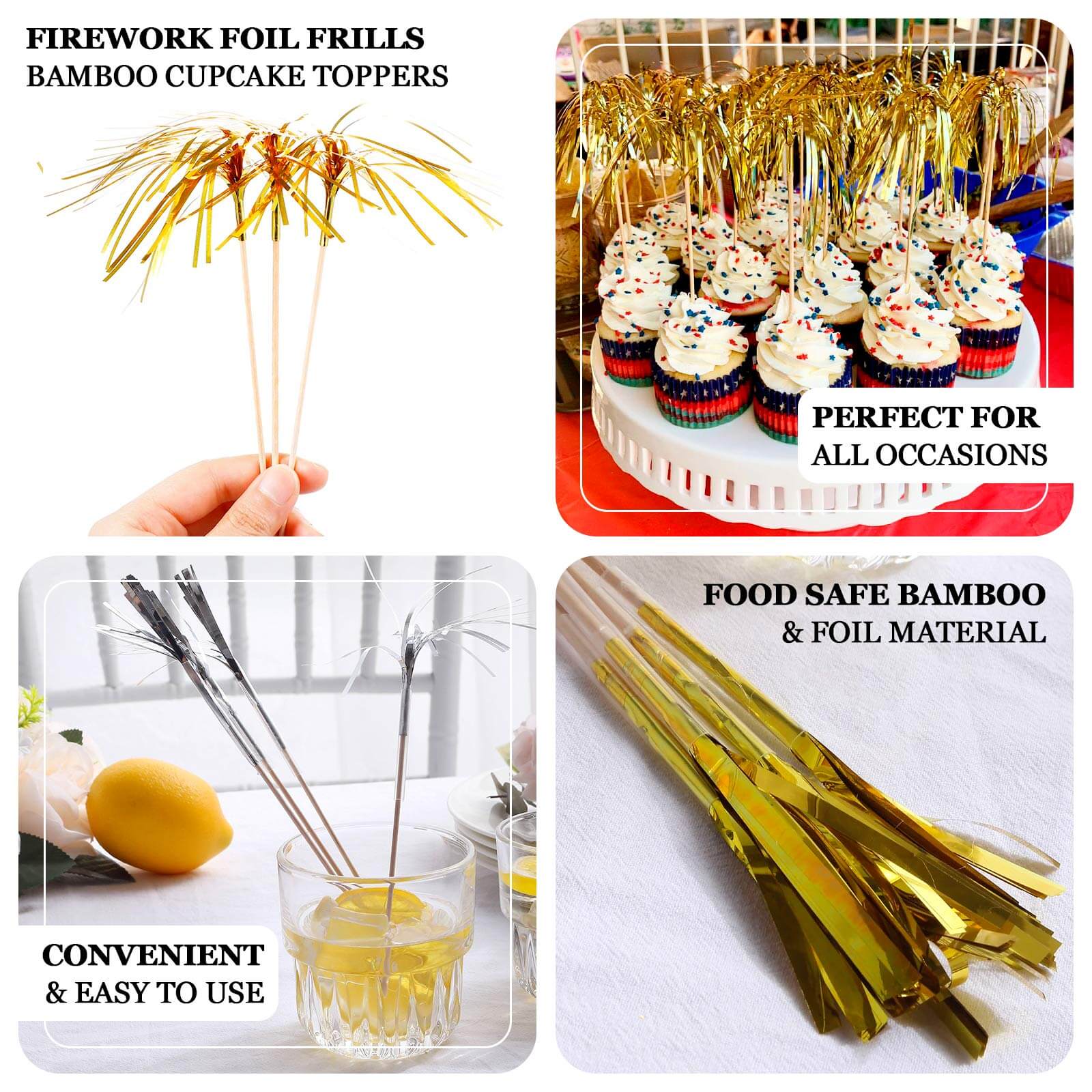 FIREWORK FOIL FRILLS
BAMBOO CUPCAKE TOPPERS

PERFECT FOR
ALL OCCASIONS

CONVENIENT
& EASY TO USE

FOOD SAFE BAMBOO
& FOIL MATERIAL