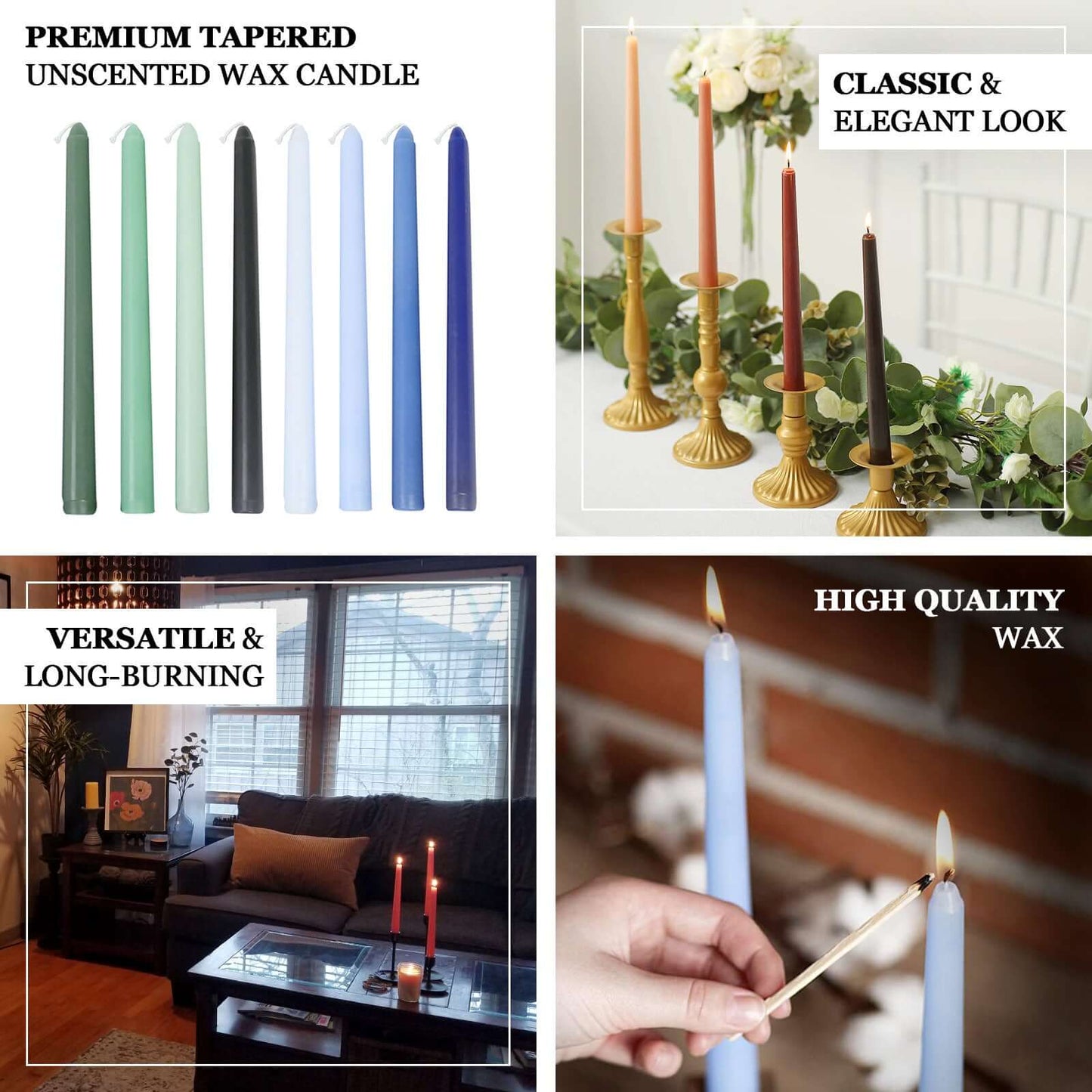 PREMIUM TAPERED
UNSCENTED WAX CANDLE

CLASSIC &
ELEGANT LOOK

VERSATILE &
LONG-BURNING

HIGH QUALITY
WAX