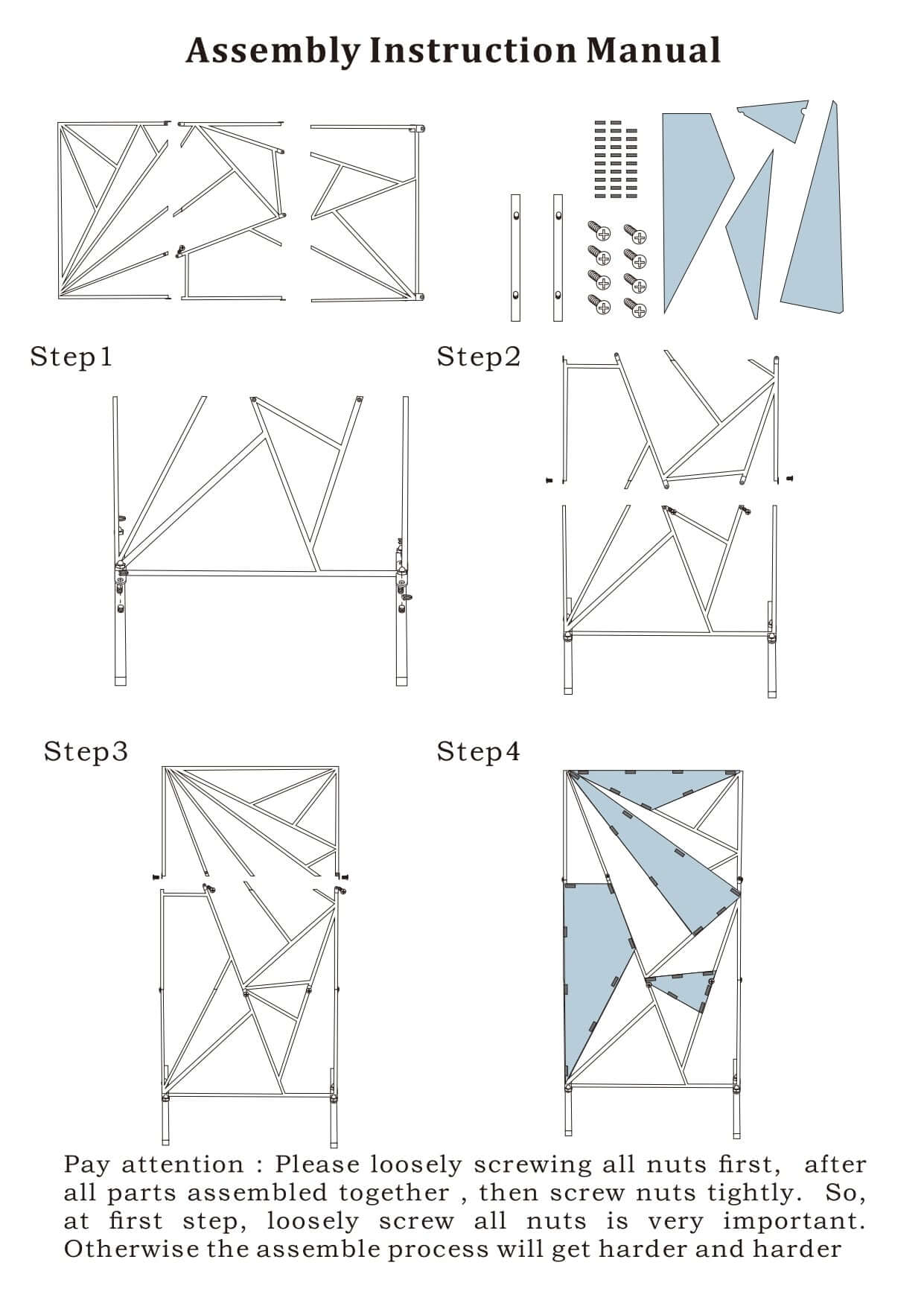 Assembly Instruction Manual

Step1

Step2

Step3

Step4

Pay attention : Please loosely screwing all nuts first, after all parts assembled together , then screw nuts tightly. So, at first step, loosely screw all nuts is very important. Otherwise the assemble process will get harder and harder