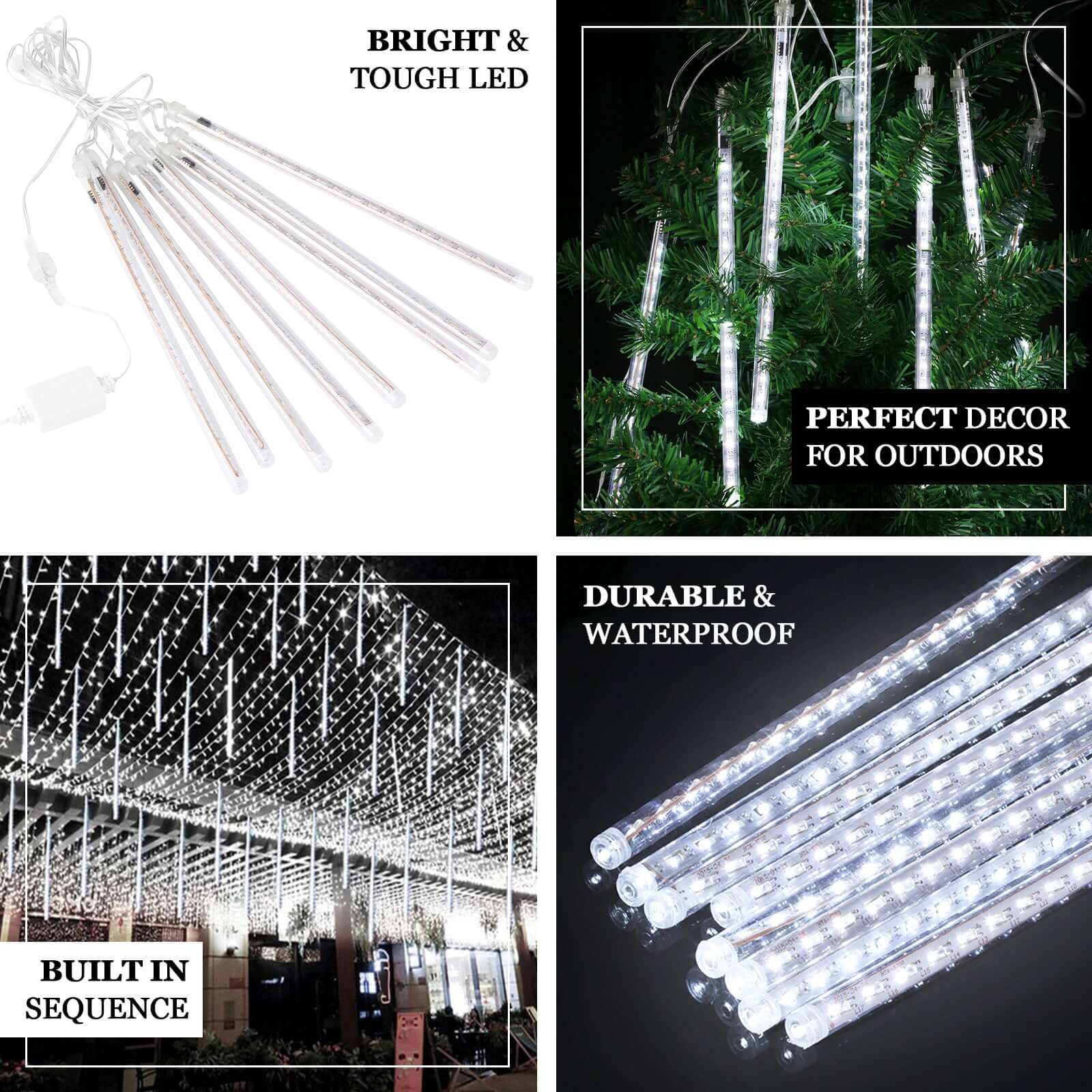 BRIGHT & TOUGH LED

PERFECT DECOR FOR OUTDOORS

BUILT IN SEQUENCE

DURABLE & WATERPROOF