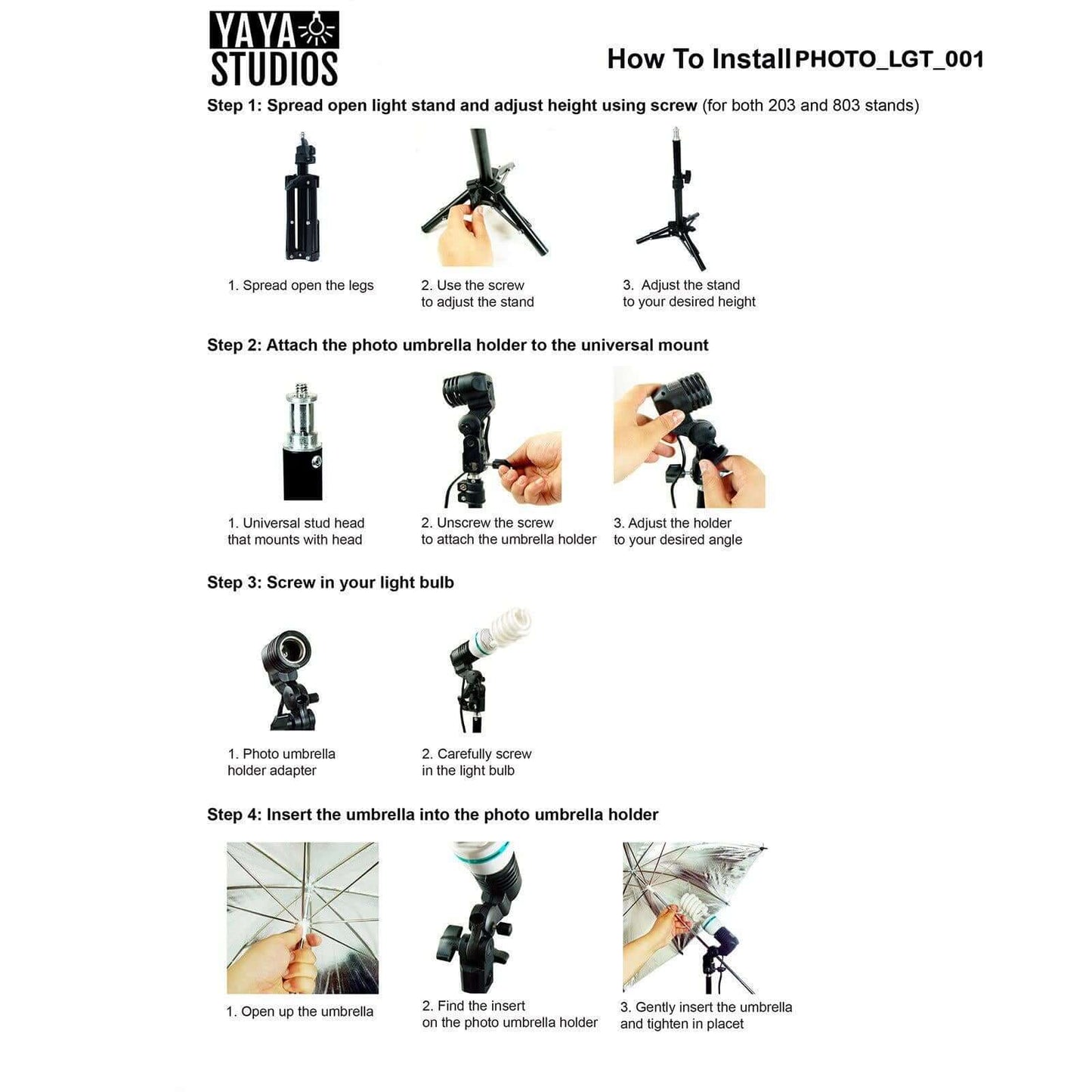 YAYA STUDIOS

How To Install PHOTO_LGT_001

Step 1: Spread open light stand and adjust height using screw (for both 203 and 803 stands)

1. Spread open the legs

2. Use the screw to adjust the stand

3. Adjust the stand to your desired height

Step 2: Attach the photo umbrella holder to the universal mount

1. Universal stud head that mounts with head

2. Unscrew the screw to attach the umbrella holder

3. Adjust the holder to your desired angle

Step 3: Screw in your light bulb

1. Photo umbrella holder adapter

2. Carefully screw in the light bulb

Step 4: Insert the umbrella into the photo umbrella holder

1. Open up the umbrella

2. Find the insert on the photo umbrella holder

3. Gently insert the umbrella and tighten in placet