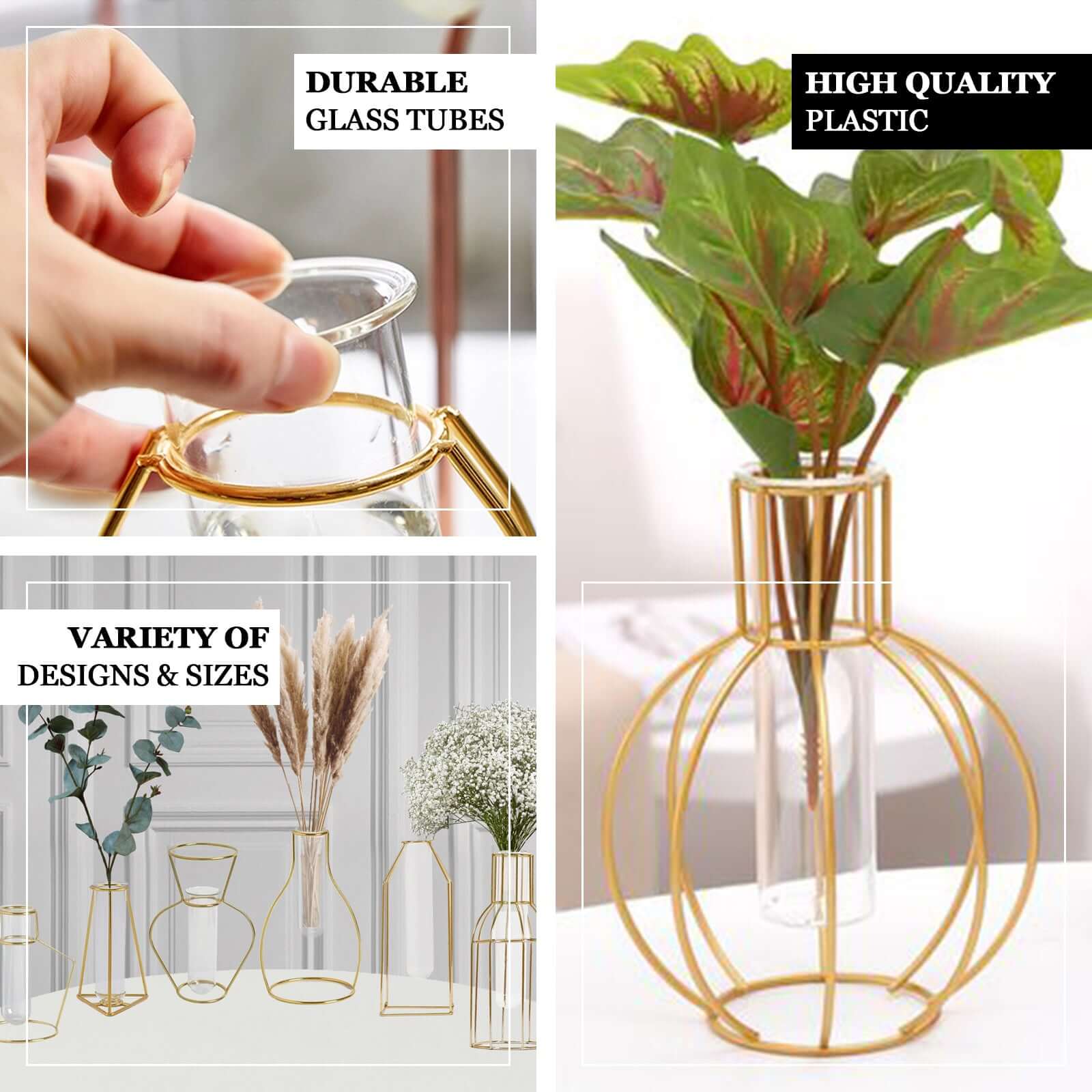 DURABLE
GLASS TUBES

HIGH QUALITY
PLASTIC

VARIETY OF
DESIGNS & SIZES