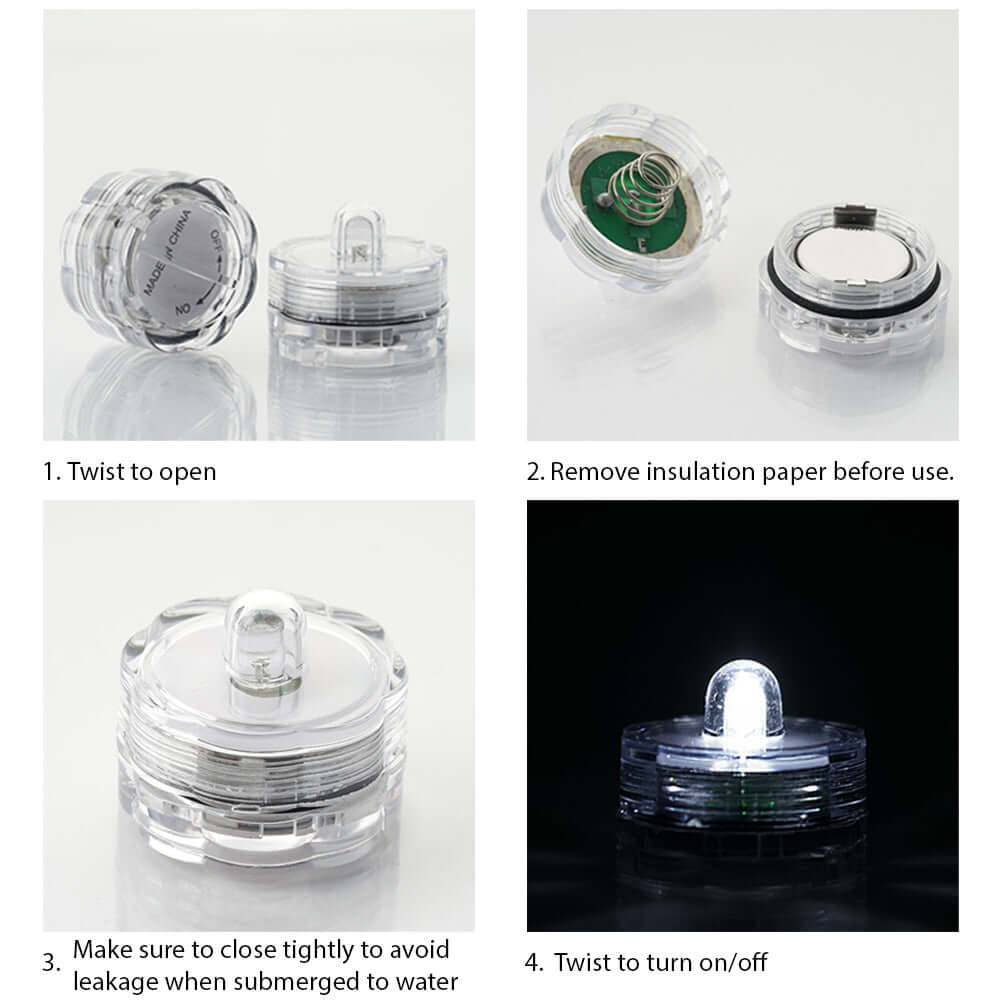 MADE IN CHINA
OFF
ON

1. Twist to open

2. Remove insulation paper before use.

3. Make sure to close tightly to avoid leakage when submerged to water

4. Twist to turn on/off